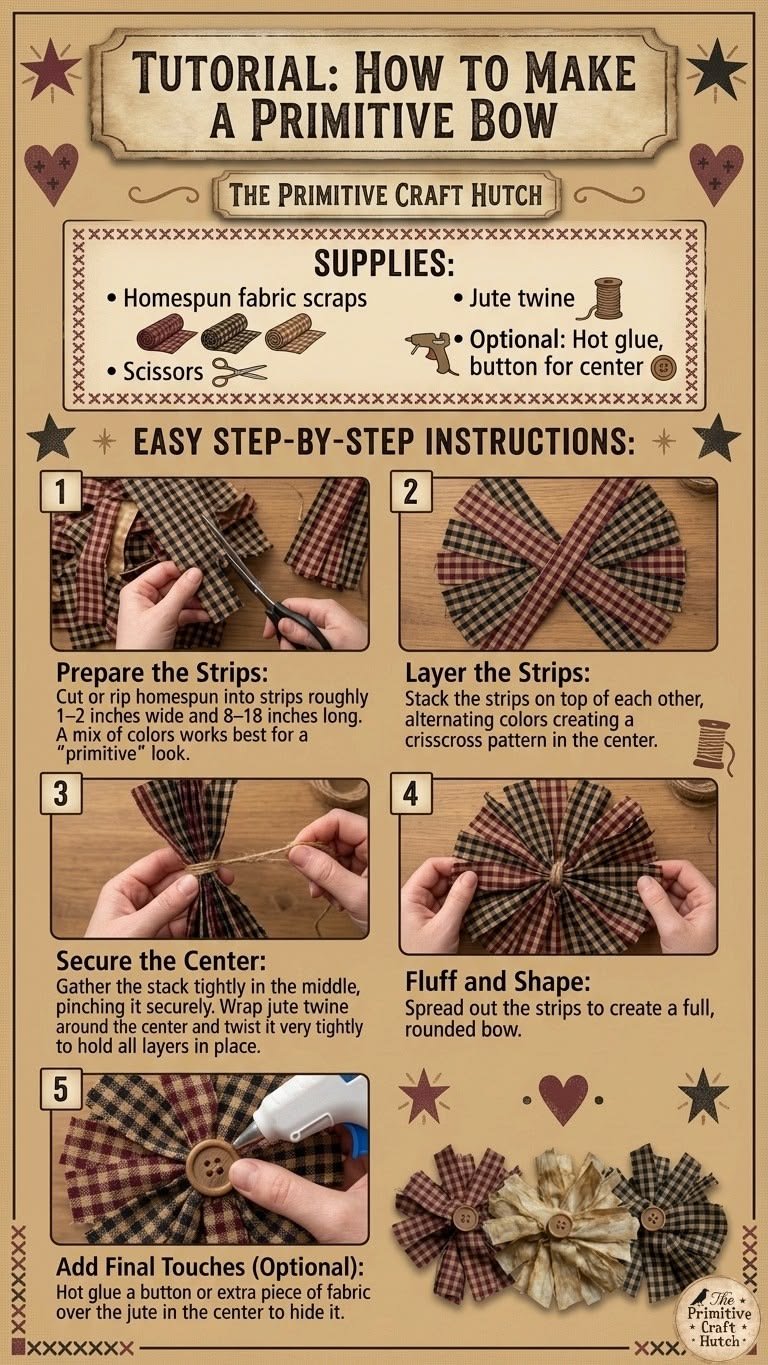 TUTORIAL: HOW TO MAKE A PRIMITIVE BOW

THE PRIMITIVE CRAFT HUTCH

SUPPLIES:
• Homespun fabric scraps
• Scissors
• Jute twine
• Optional: Hot glue, button for center

EASY STEP-BY-STEP INSTRUCTIONS:

1

Prepare the Strips:
Cut or rip homespun into strips roughly 1–2 inches wide and 8–18 inches long. A mix of colors works best for a "primitive" look.

2

Layer the Strips:
Stack the strips on top of each other, alternating colors creating a crisscross pattern in the center.

3

Secure the Center:
Gather the stack tightly in the middle, pinching it securely. Wrap jute twine around the center and twist it very tightly to hold all layers in place.

4

Fluff and Shape:
Spread out the strips to create a full, rounded bow.

5

Add Final Touches (Optional):
Hot glue a button or extra piece of fabric over the jute in the center to hide it.

The Primitive Craft Hutch